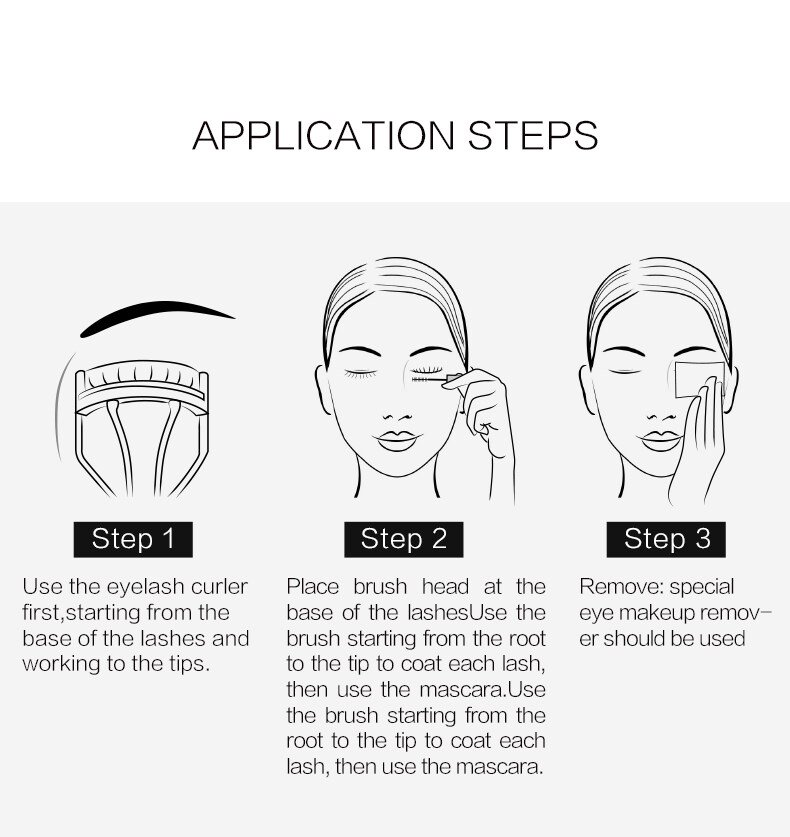 APPLICATION STEPS

Step 1

Use the eyelash curler first,starting from the base of the lashes and working to the tips.

Step 2

Place brush head at the base of the lashesUse the brush starting from the root to the tip to coat each lash, then use the mascara.Use the brush starting from the root to the tip to coat each lash, then use the mascara.

Step 3

Remove: special eye makeup remover should be used