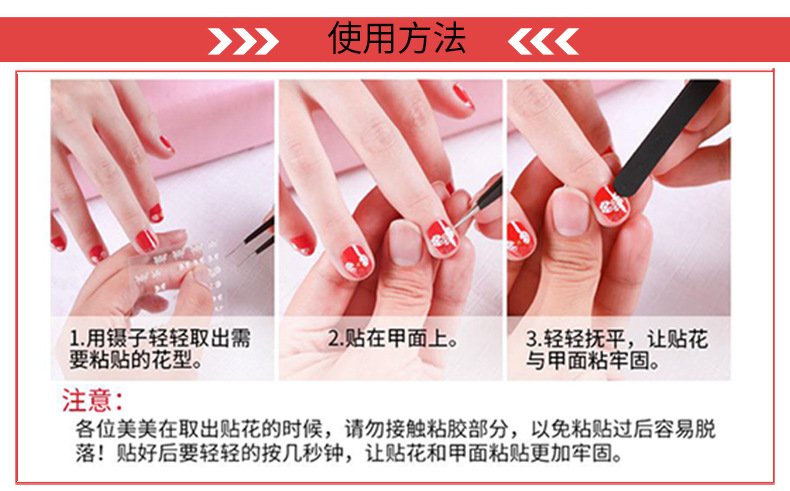 使用方法

1.用镊子轻轻取出需要粘贴的花型。

2.贴在甲面上。

3.轻轻抚平，让贴花与甲面粘牢固。

注意：
各位美美在取出贴花的时候，请勿接触粘胶部分，以免粘贴过后容易脱落！贴好后要轻轻的按几秒钟，让贴花和甲面粘贴更加牢固。