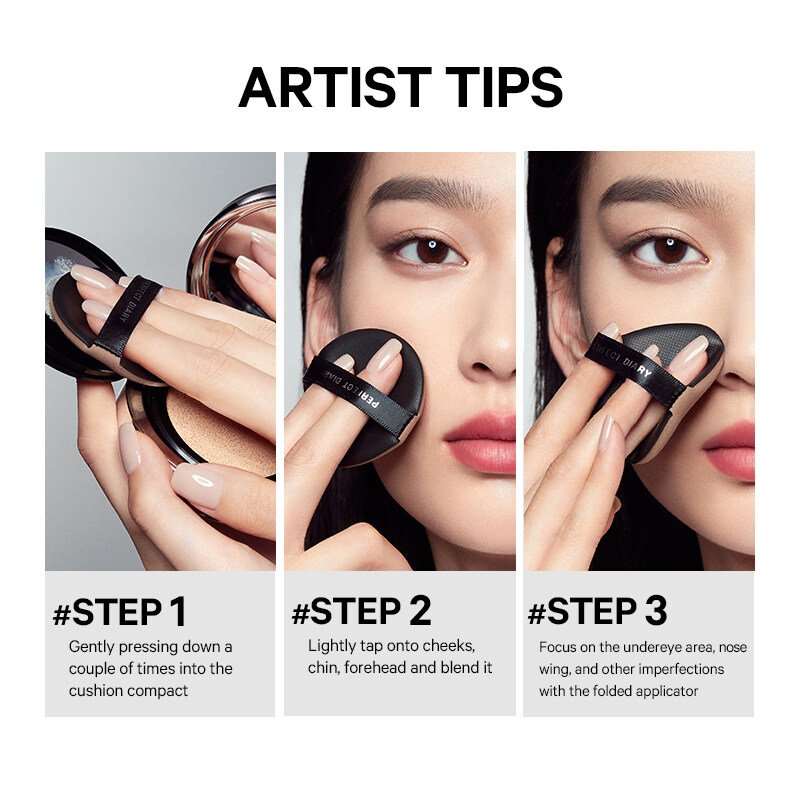 ARTIST TIPS

PERFECT DIARY

PERFECT DIARY

PERFECT DIARY

#STEP 1

Gently pressing down a couple of times into the cushion compact

#STEP 2

Lightly tap onto cheeks, chin, forehead and blend it

#STEP 3

Focus on the undereye area, nose wing, and other imperfections with the folded applicator