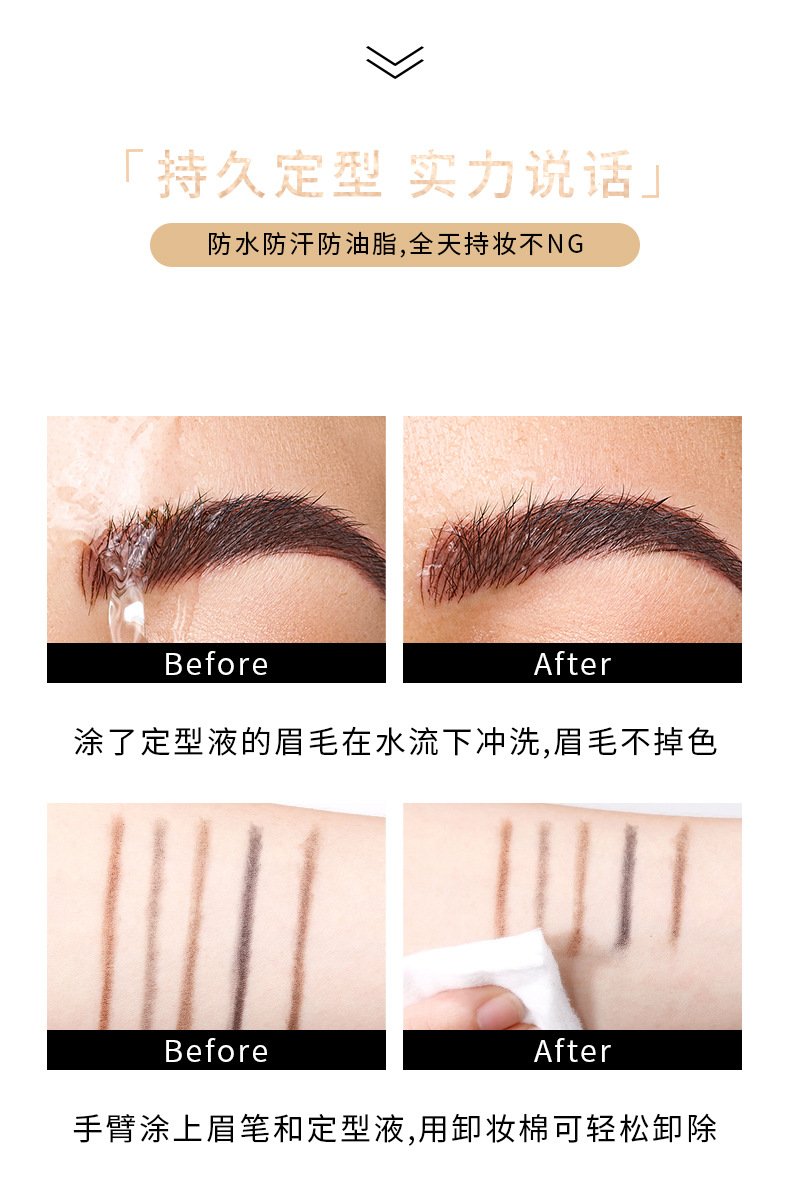 「持久定型 实力说话」

防水防汗防油脂,全天持妆不NG

Before

After

涂了定型液的眉毛在水流下冲洗,眉毛不掉色

Before

After

手臂涂上眉笔和定型液,用卸妆棉可轻松卸除