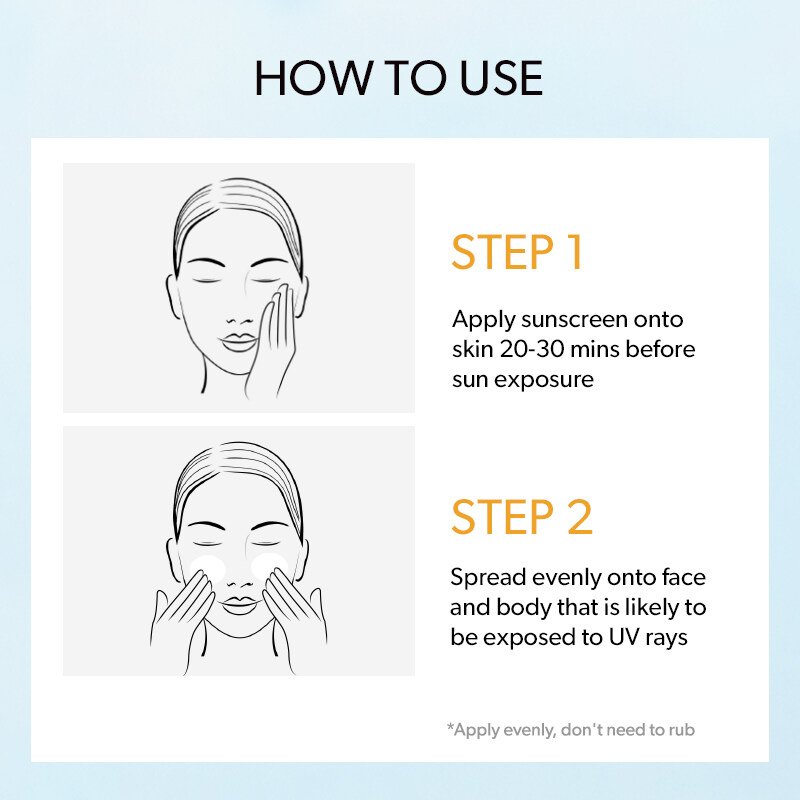 HOW TO USE

STEP 1

Apply sunscreen onto skin 20-30 mins before sun exposure

STEP 2

Spread evenly onto face and body that is likely to be exposed to UV rays

*Apply evenly, don't need to rub