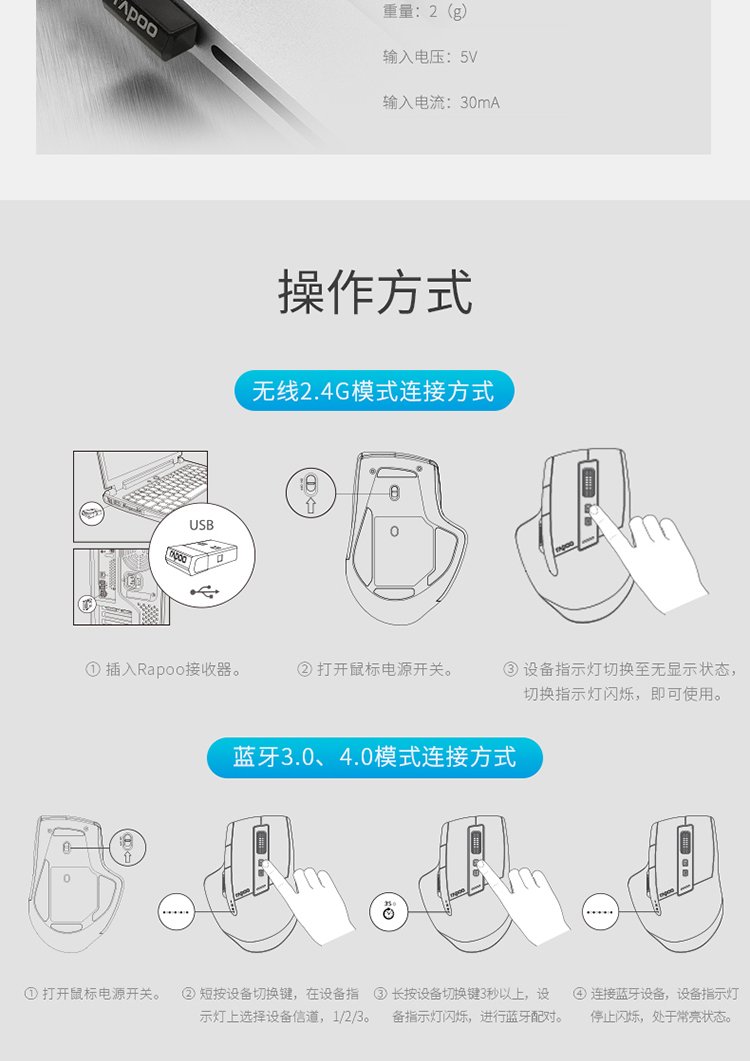 rapoo

重量：2（g）

输入电压：5V

输入电流：30mA

操作方式

无线2.4G模式连接方式

USB

rapoo

① 插入Rapoo接收器。

② 打开鼠标电源开关。

③ 设备指示灯切换至无显示状态，切换指示灯闪烁，即可使用。

蓝牙3.0、4.0模式连接方式

3S

① 打开鼠标电源开关。

② 短按设备切换键，在设备指示灯上选择设备信道，1/2/3。

③ 长按设备切换键3秒以上，设备指示灯闪烁，进行蓝牙配对。

④ 连接蓝牙设备，设备指示灯停止闪烁，处于常亮状态。