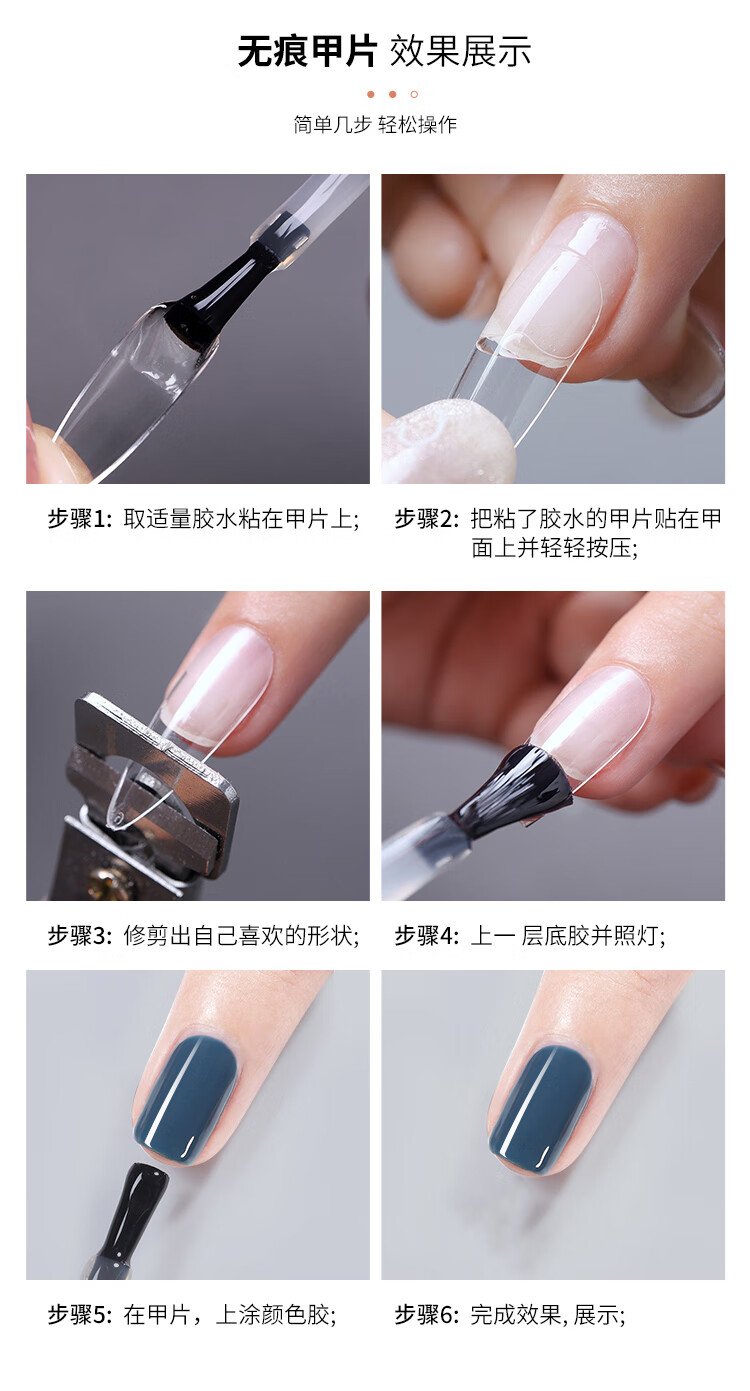 无痕甲片 效果展示

简单几步 轻松操作

步骤1: 取适量胶水粘在甲片上;

步骤2: 把粘了胶水的甲片贴在甲面上并轻轻按压;

步骤3: 修剪出自己喜欢的形状;

步骤4: 上一 层底胶并照灯;

步骤5: 在甲片，上涂颜色胶;

步骤6: 完成效果, 展示;