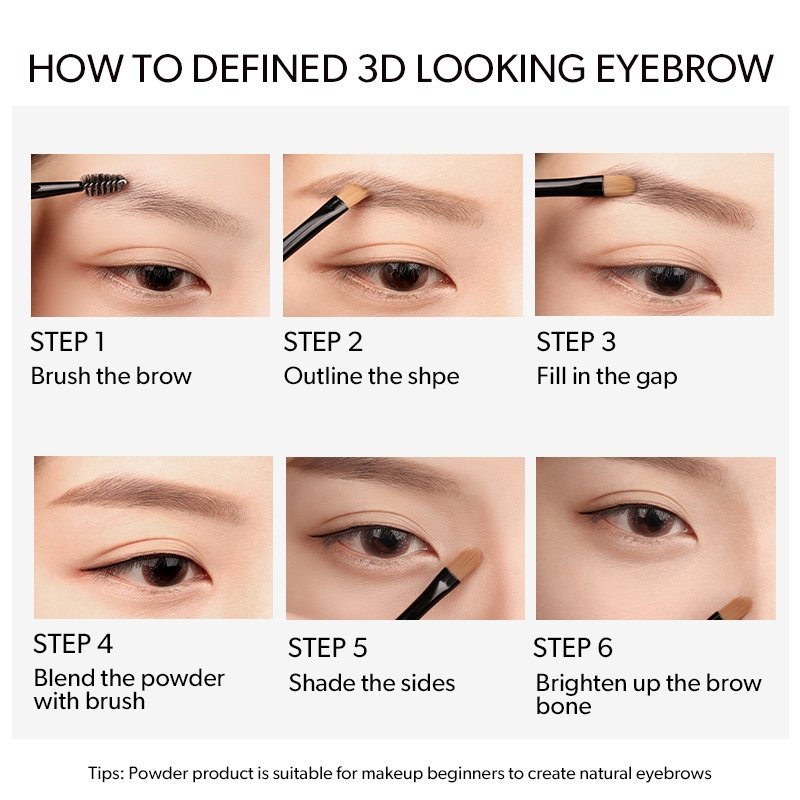 HOW TO DEFINED 3D LOOKING EYEBROW

STEP 1
Brush the brow

STEP 2
Outline the shpe

STEP 3
Fill in the gap

STEP 4
Blend the powder with brush

STEP 5
Shade the sides

STEP 6
Brighten up the brow bone

Tips: Powder product is suitable for makeup beginners to create natural eyebrows