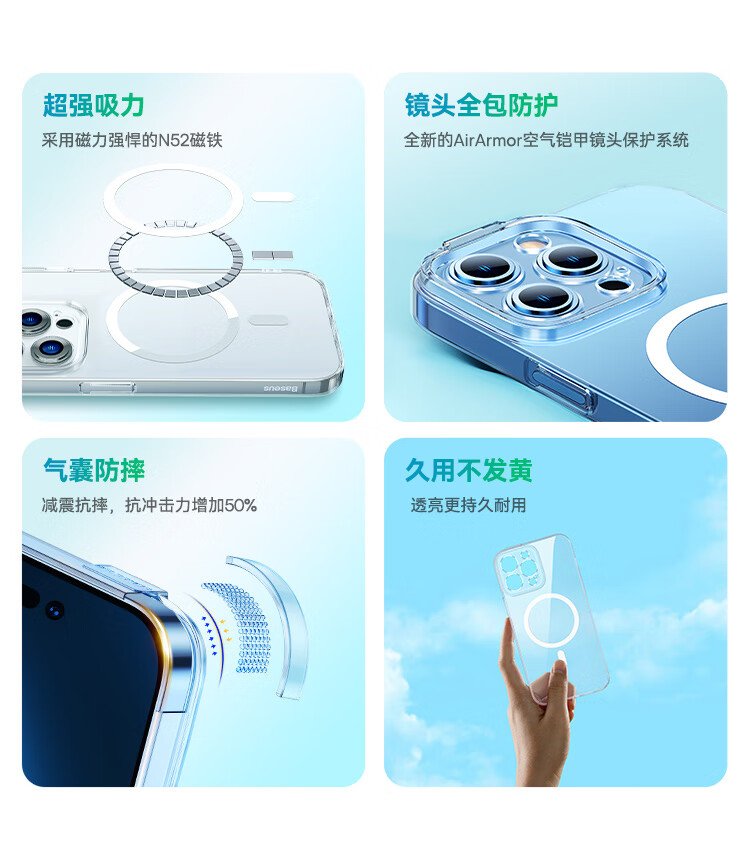 超强吸力

采用磁力强悍的N52磁铁

Baseus

镜头全包防护

全新的AirArmor空气铠甲镜头保护系统

气囊防摔

减震抗摔，抗冲击力增加50%

久用不发黄

透亮更持久耐用