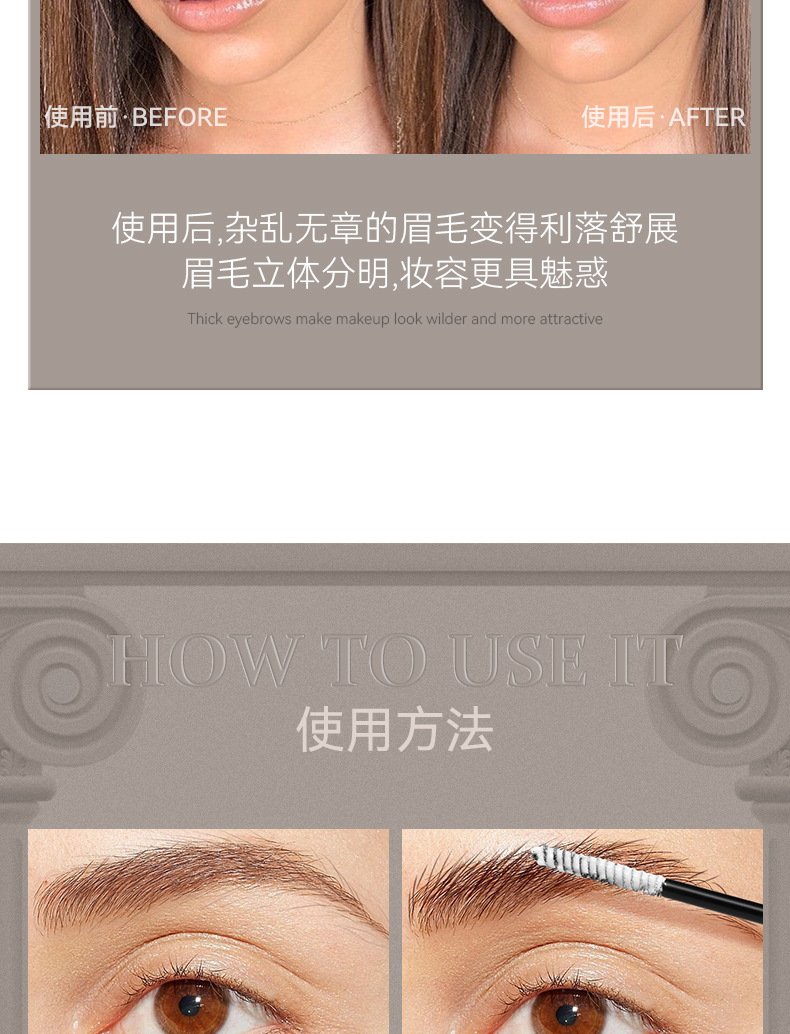 使用前·BEFORE

使用后·AFTER

使用后,杂乱无章的眉毛变得利落舒展
眉毛立体分明,妆容更具魅惑

Thick eyebrows make makeup look wilder and more attractive

HOW TO USE IT
使用方法