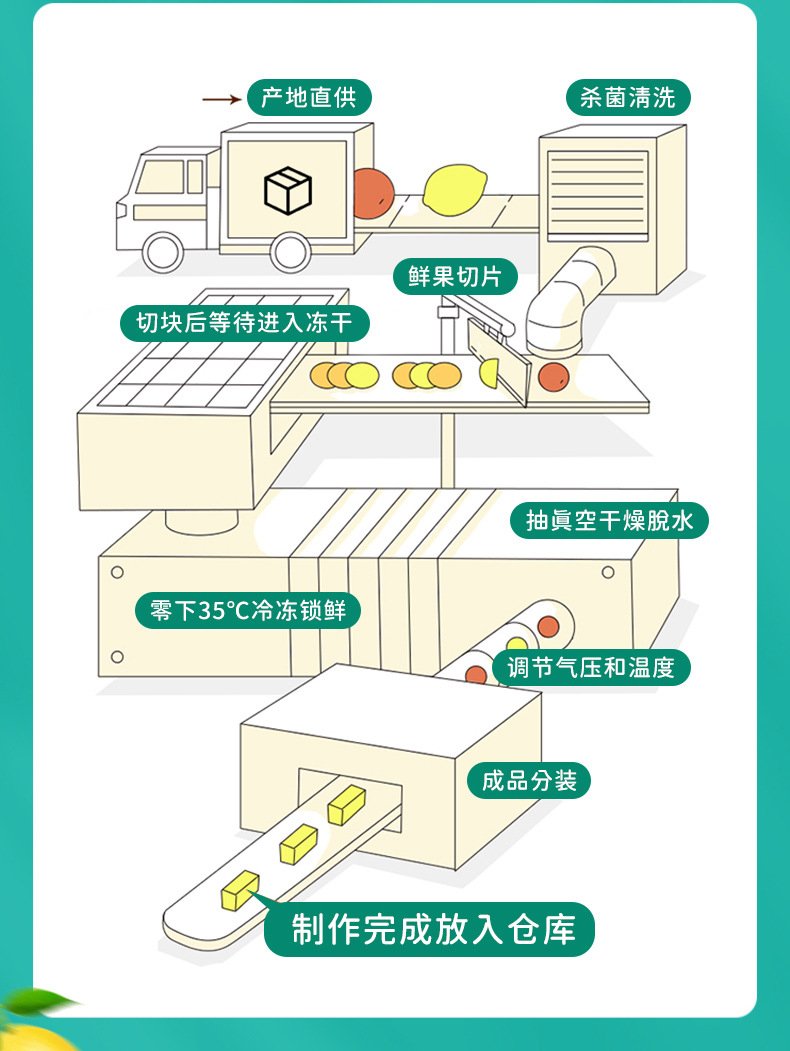 产地直供

杀菌清洗

鲜果切片

切块后等待进入冻干

抽真空干燥脱水

零下35℃冷冻锁鲜

调节气压和温度

成品分装

制作完成放入仓库