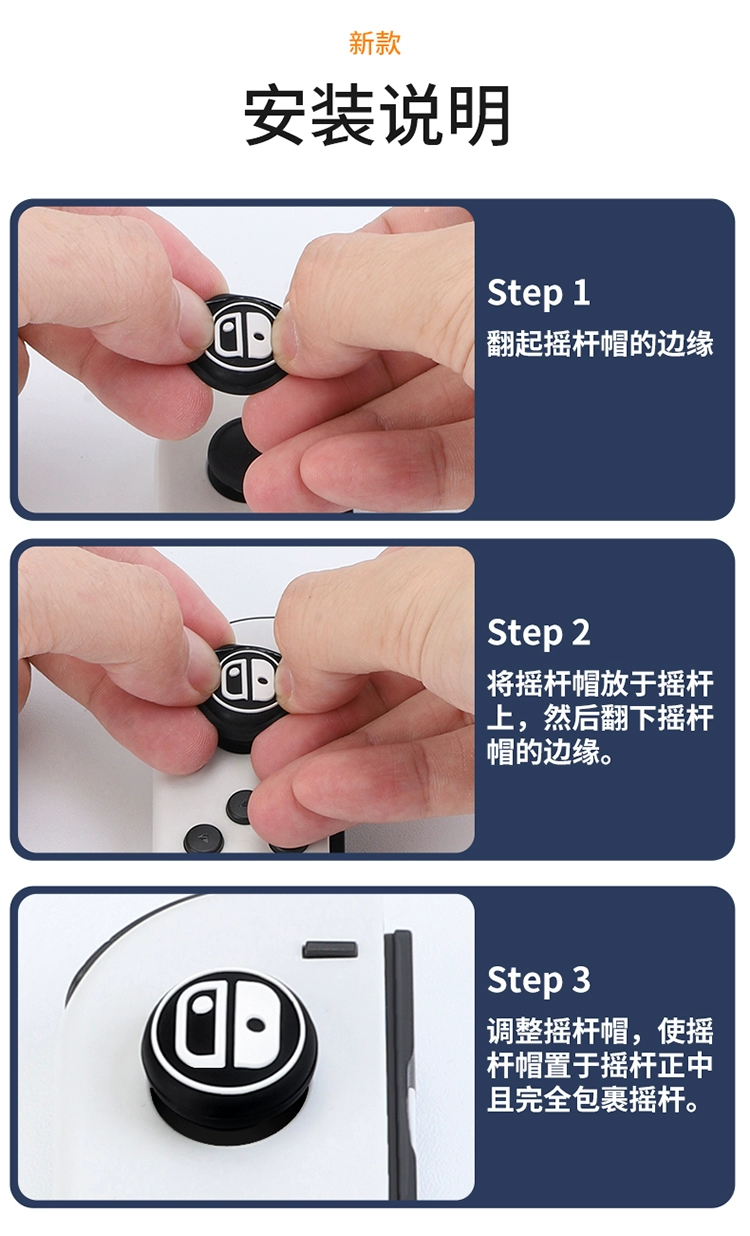 新款

安装说明

Step 1

翻起摇杆帽的边缘

Step 2

将摇杆帽放于摇杆上，然后翻下摇杆帽的边缘。

Step 3

调整摇杆帽，使摇杆帽置于摇杆正中且完全包裹摇杆。