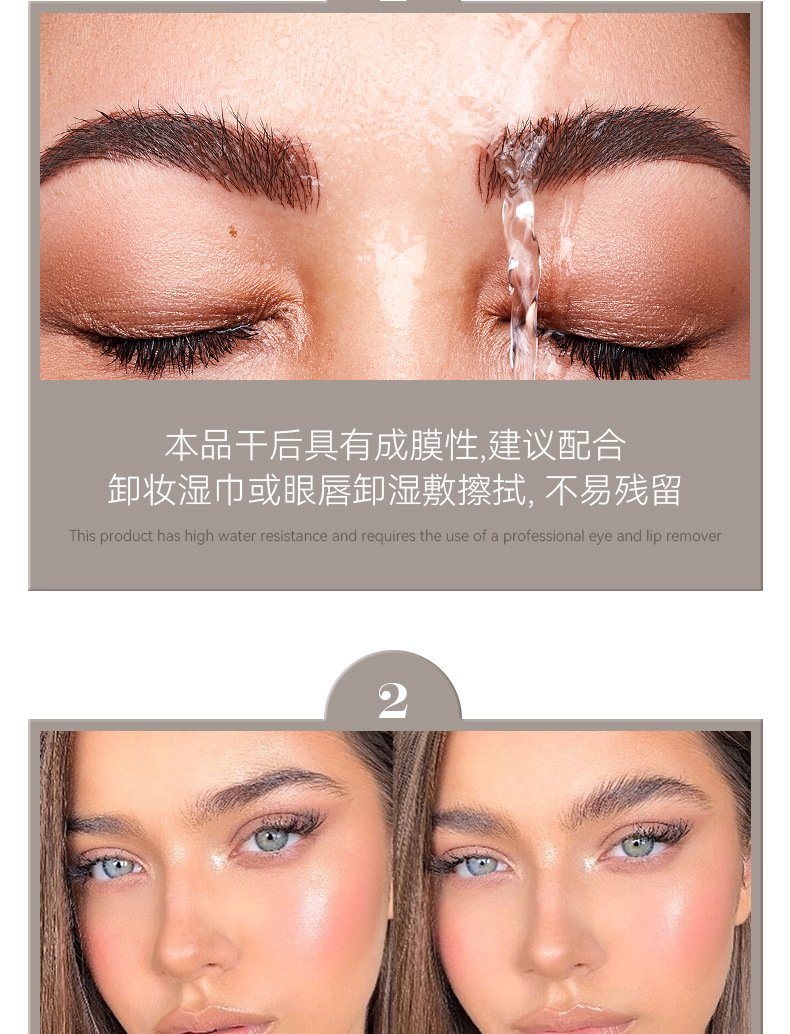 本品干后具有成膜性,建议配合
卸妆湿巾或眼唇卸湿敷擦拭, 不易残留

This product has high water resistance and requires the use of a professional eye and lip remover

2