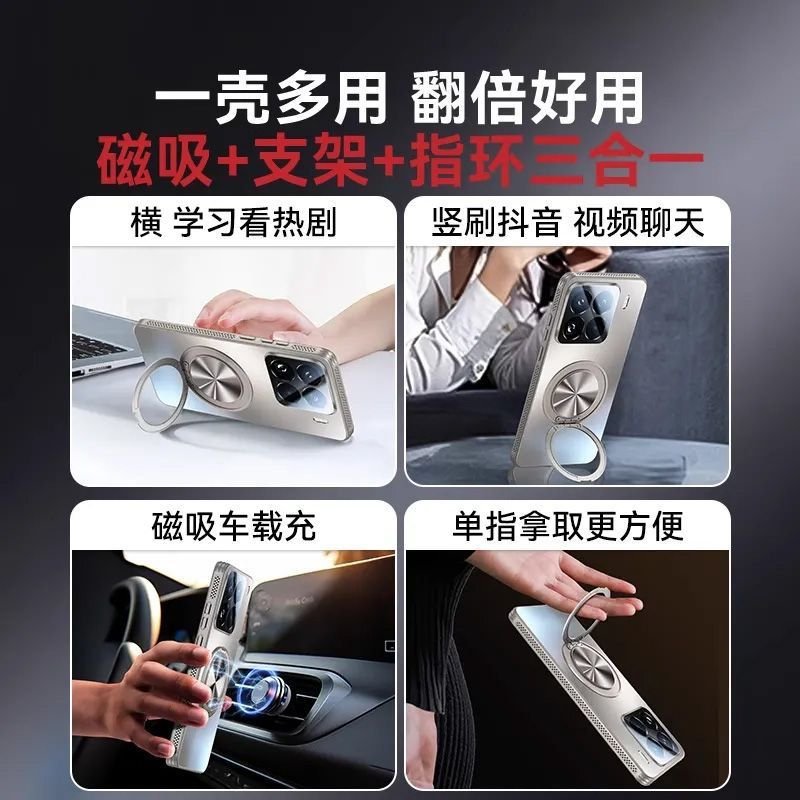 一壳多用 翻倍好用
磁吸+支架+指环三合一

横 学习看热剧

竖刷抖音 视频聊天

磁吸车载充

单指拿取更方便