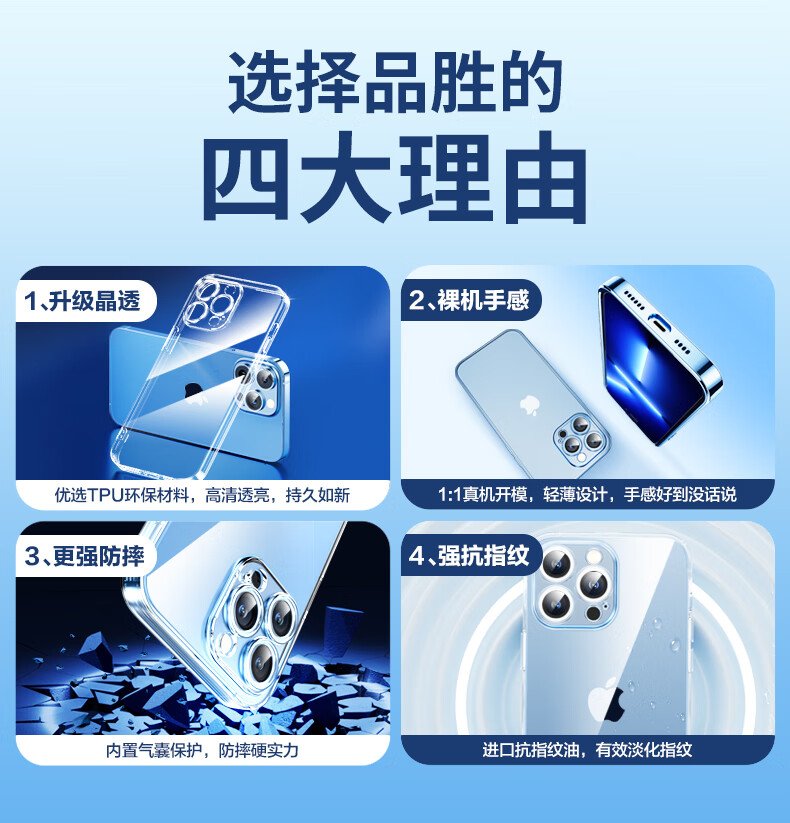 选择品胜的
四大理由

1、升级晶透
优选TPU环保材料，高清透亮，持久如新

2、裸机手感
1:1真机开模，轻薄设计，手感好到没话说

3、更强防摔
内置气囊保护，防摔硬实力

4、强抗指纹
进口抗指纹油，有效淡化指纹