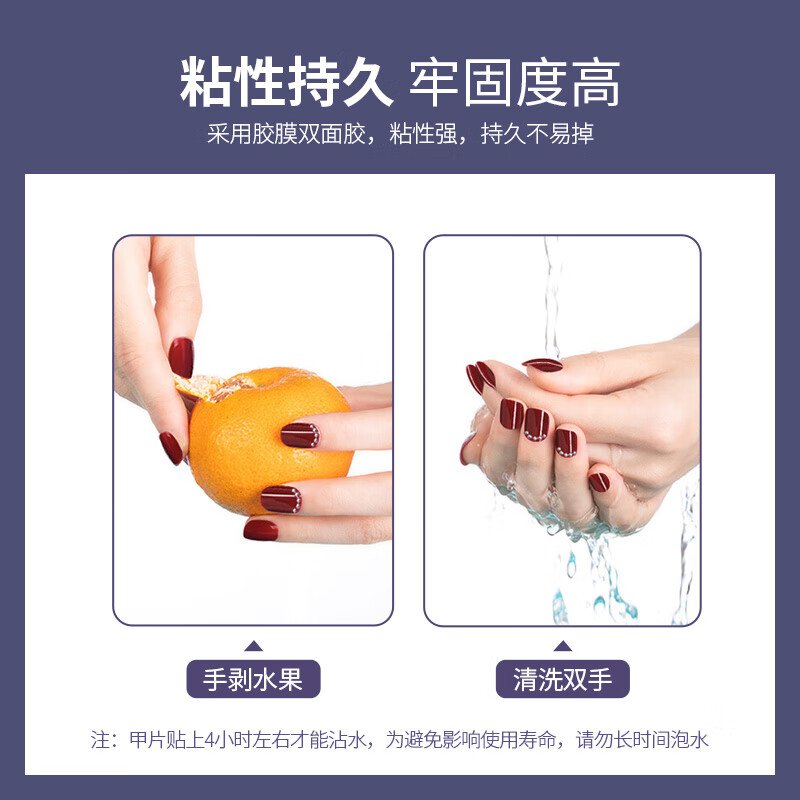 粘性持久 牢固度高
采用胶膜双面胶，粘性强，持久不易掉

手剥水果

清洗双手

注：甲片贴上4小时左右才能沾水，为避免影响使用寿命，请勿长时间泡水