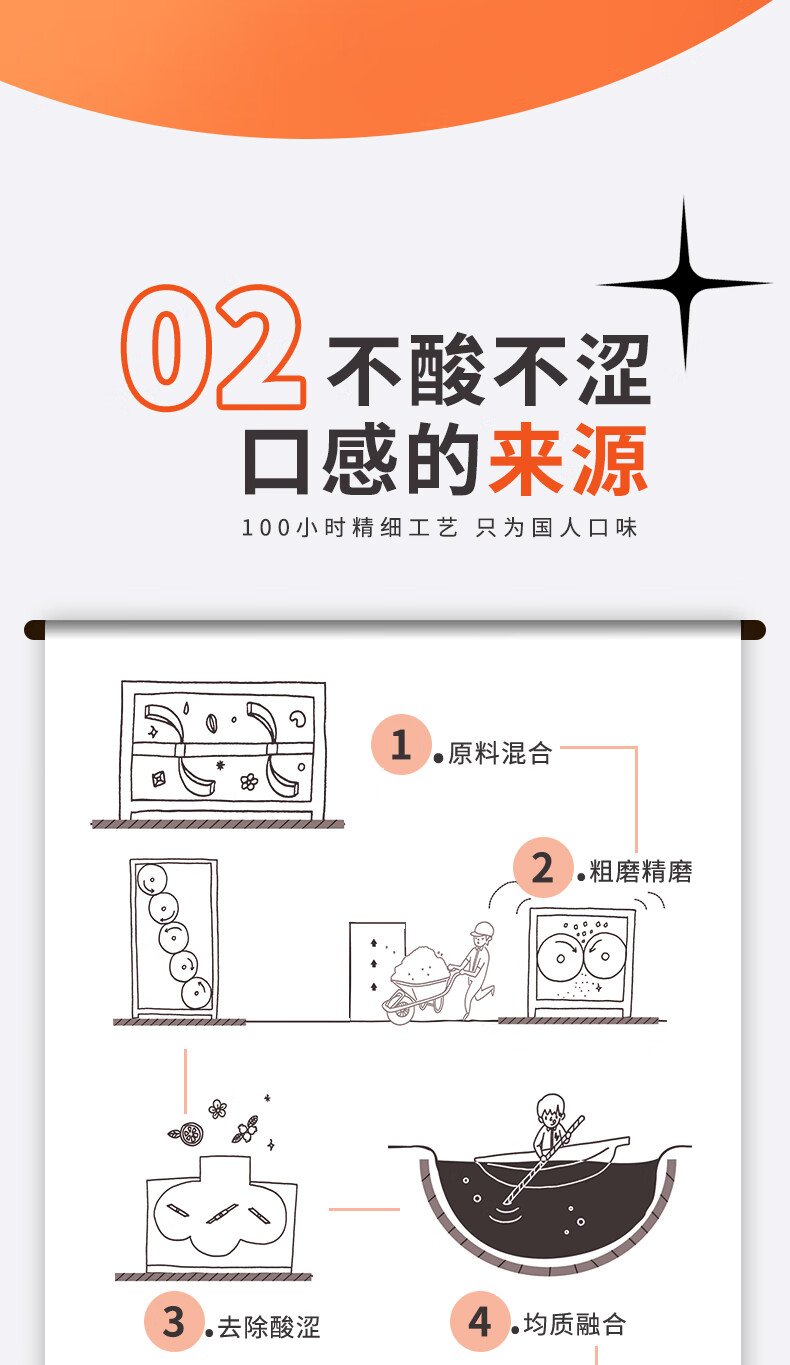 02 不酸不涩
口感的来源

100小时精细工艺 只为国人口味

1.原料混合

2.粗磨精磨

3.去除酸涩

4.均质融合